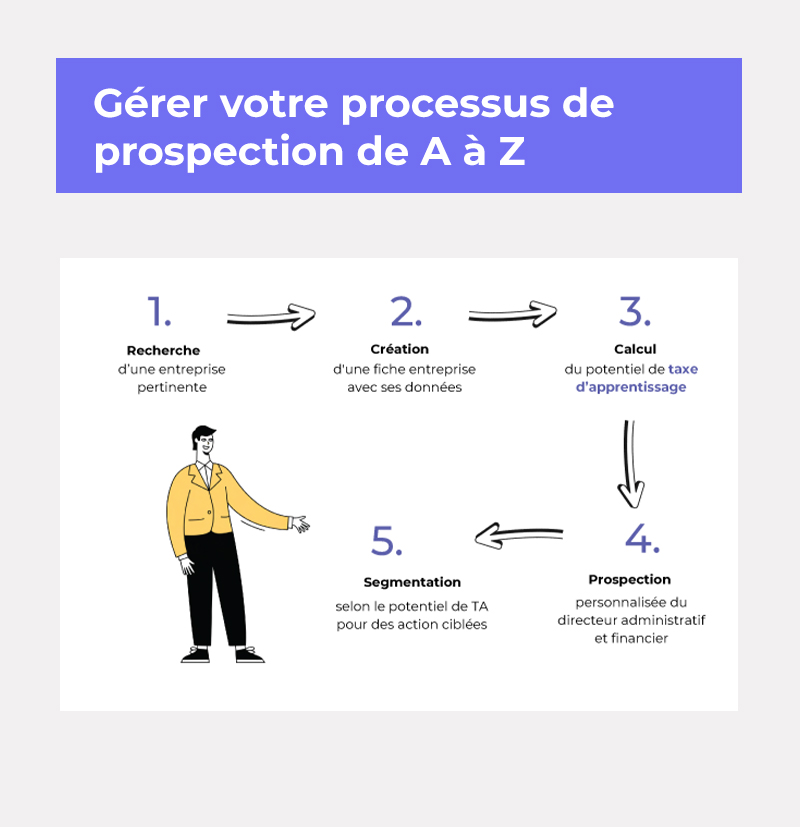 Gérer votre processus de prospection de A à Z

1.
Recherche
d'une entreprise pertinente

2.
Création
d'une fiche entreprise avec ses données

3.
Calcul
du potentiel de taxe d'apprentissage

4.
Prospection
personnalisée du directeur administratif et financier

5.
Segmentation
selon le potentiel de TA pour des action ciblées